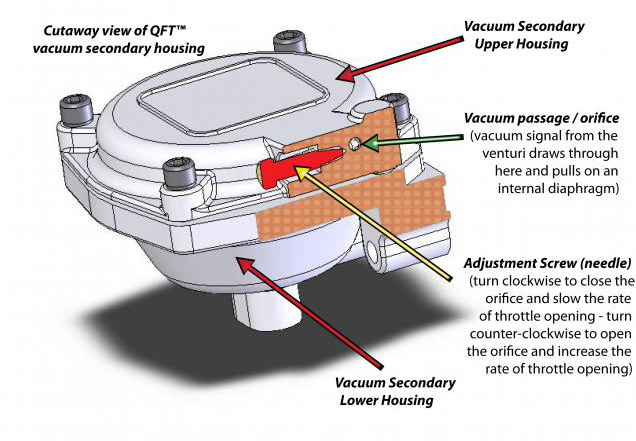 Cutaway view of QFT™ vacuum secondary housing

Vacuum Secondary Upper Housing

Vacuum passage / orifice (vacuum signal from the venturi draws through here and pulls on an internal diaphragm)

Adjustment Screw (needle) (turn clockwise to close the orifice and slow the rate of throttle opening - turn counter-clockwise to open the orifice and increase the rate of throttle opening)

Vacuum Secondary Lower Housing